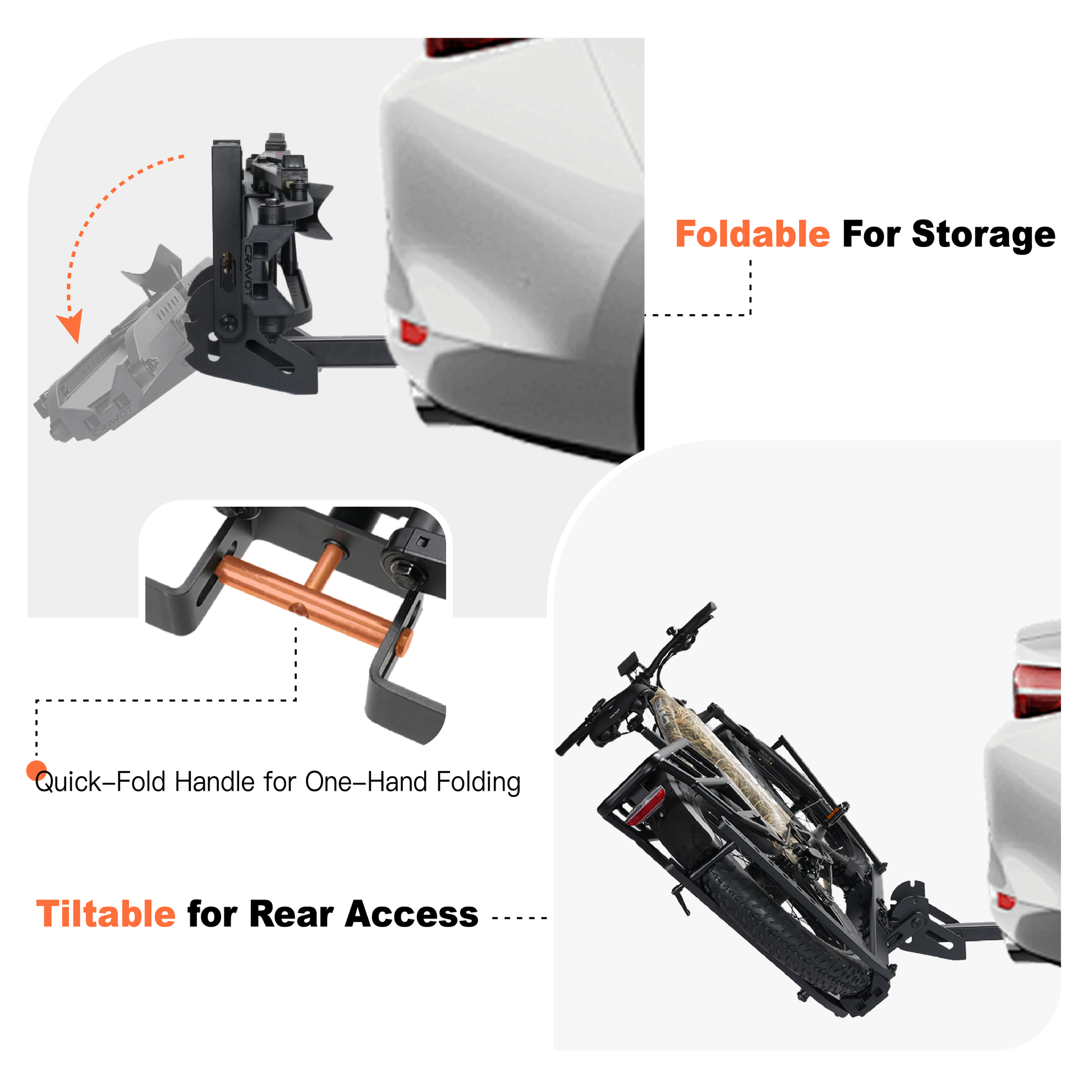 CRAVOT

CRAVOT

Foldable For Storage

Quick-Fold Handle for One-Hand Folding

Tiltable for Rear Access